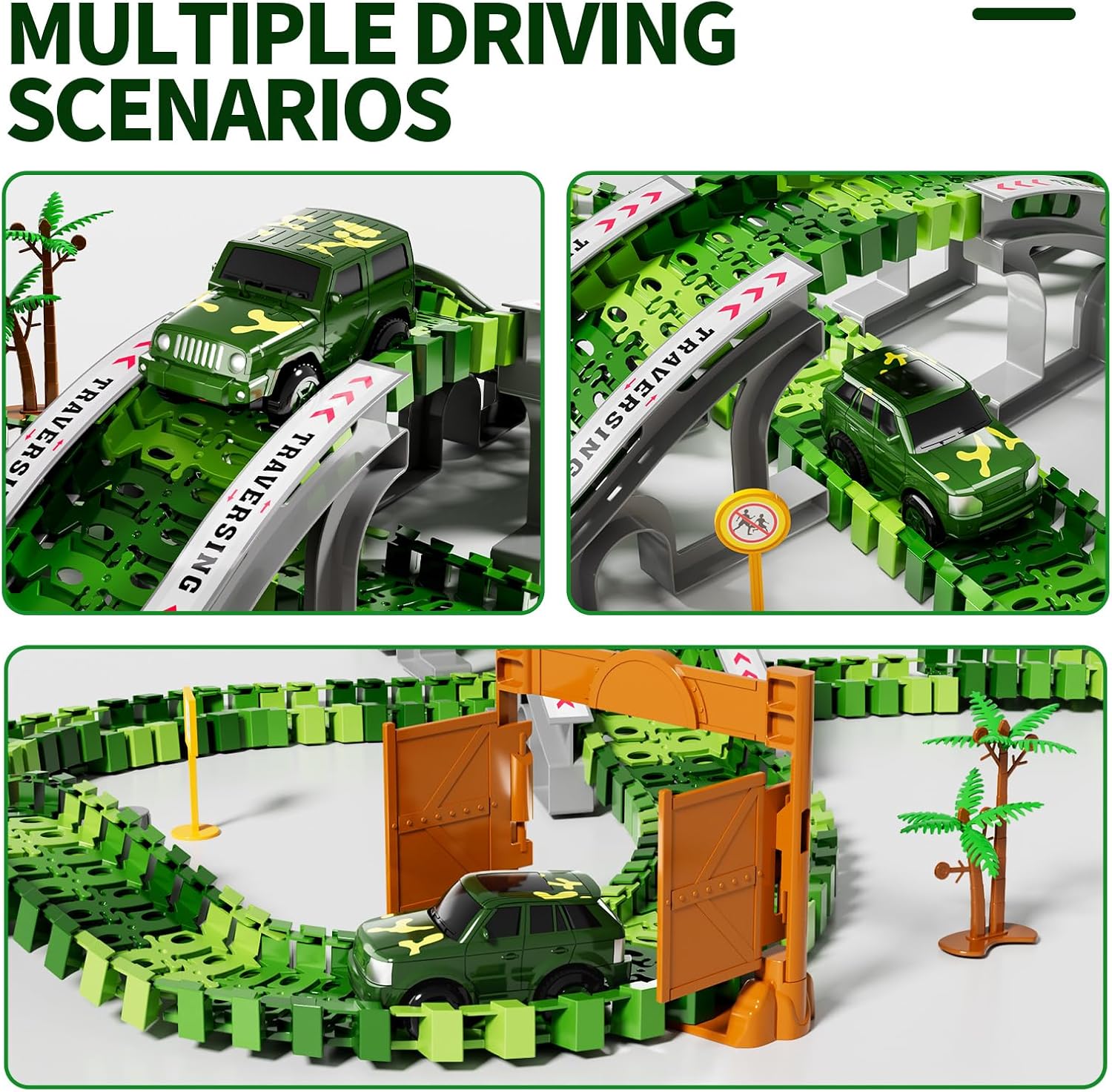 MULTIPLE DRIVING SCENARIOS

TRAVERSING

TRAVERSING

TRAVERSING